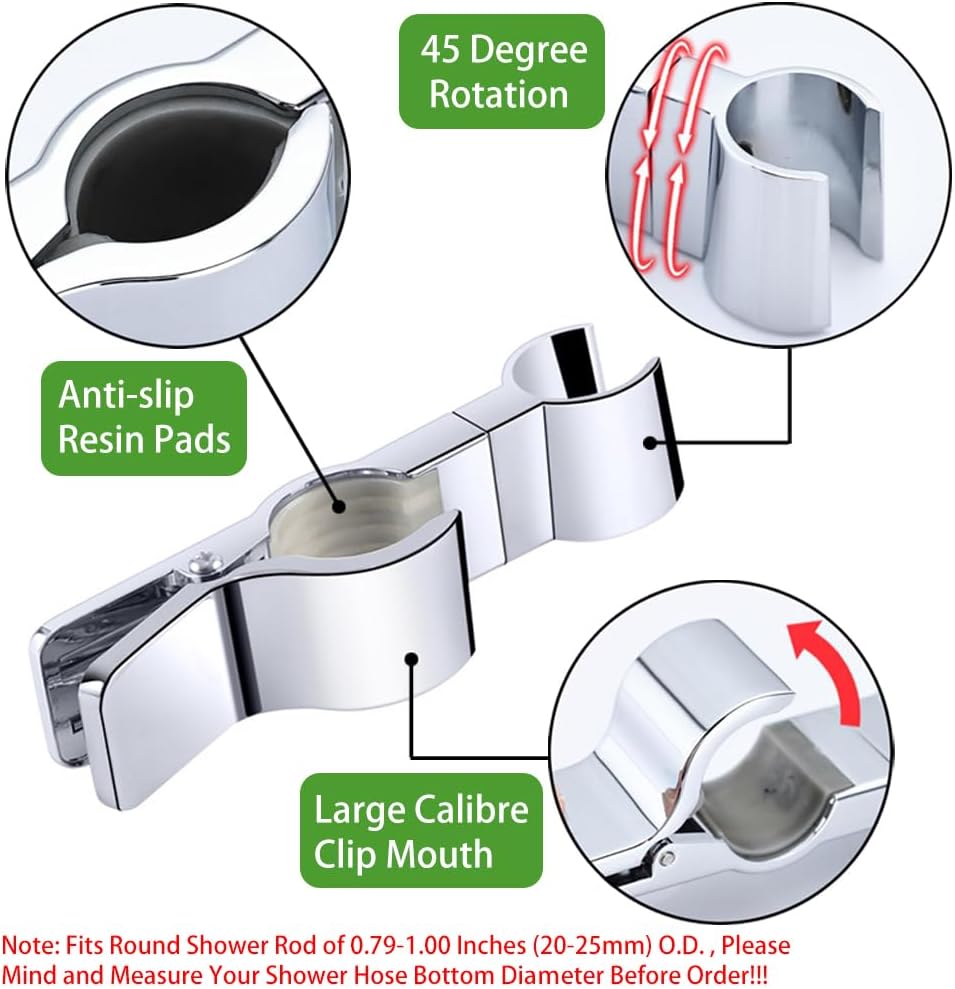 45 Degree Rotation

Anti-slip Resin Pads

Large Calibre Clip Mouth

Note: Fits Round Shower Rod of 0.79-1.00 Inches (20-25mm) O.D. , Please Mind and Measure Your Shower Hose Bottom Diameter Before Order!!!