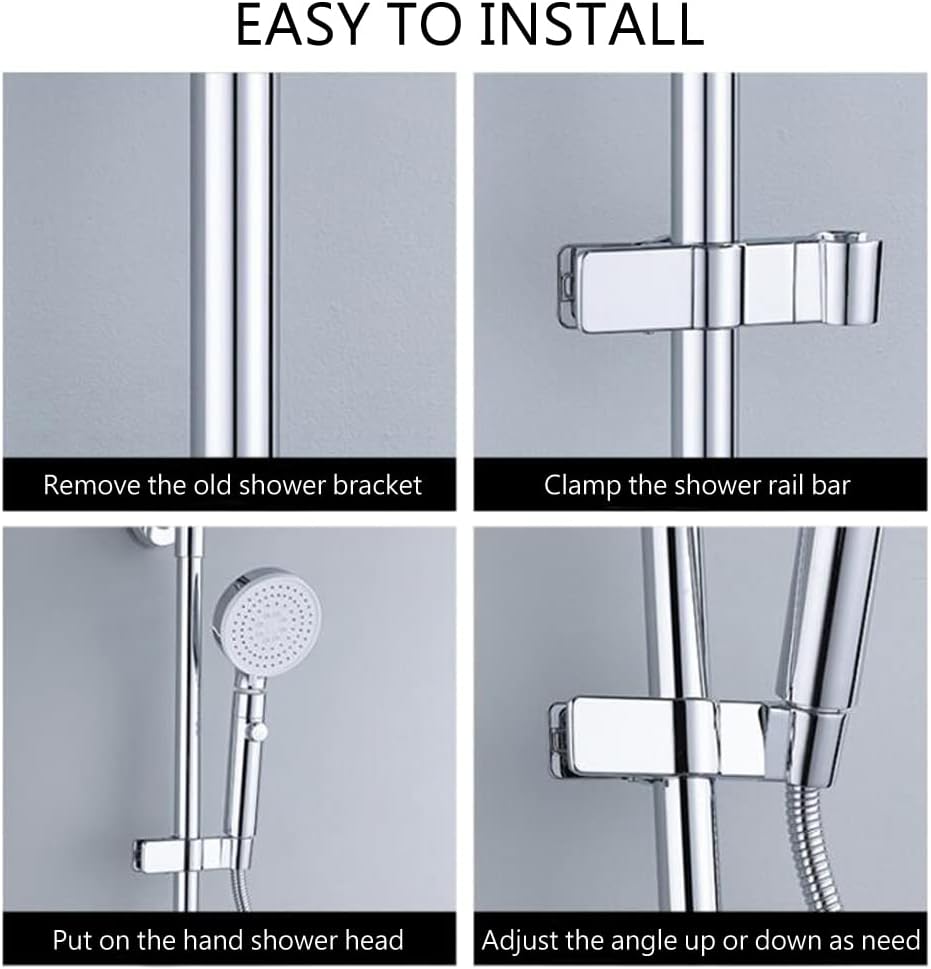 EASY TO INSTALL

Remove the old shower bracket

Clamp the shower rail bar

Put on the hand shower head

Adjust the angle up or down as need