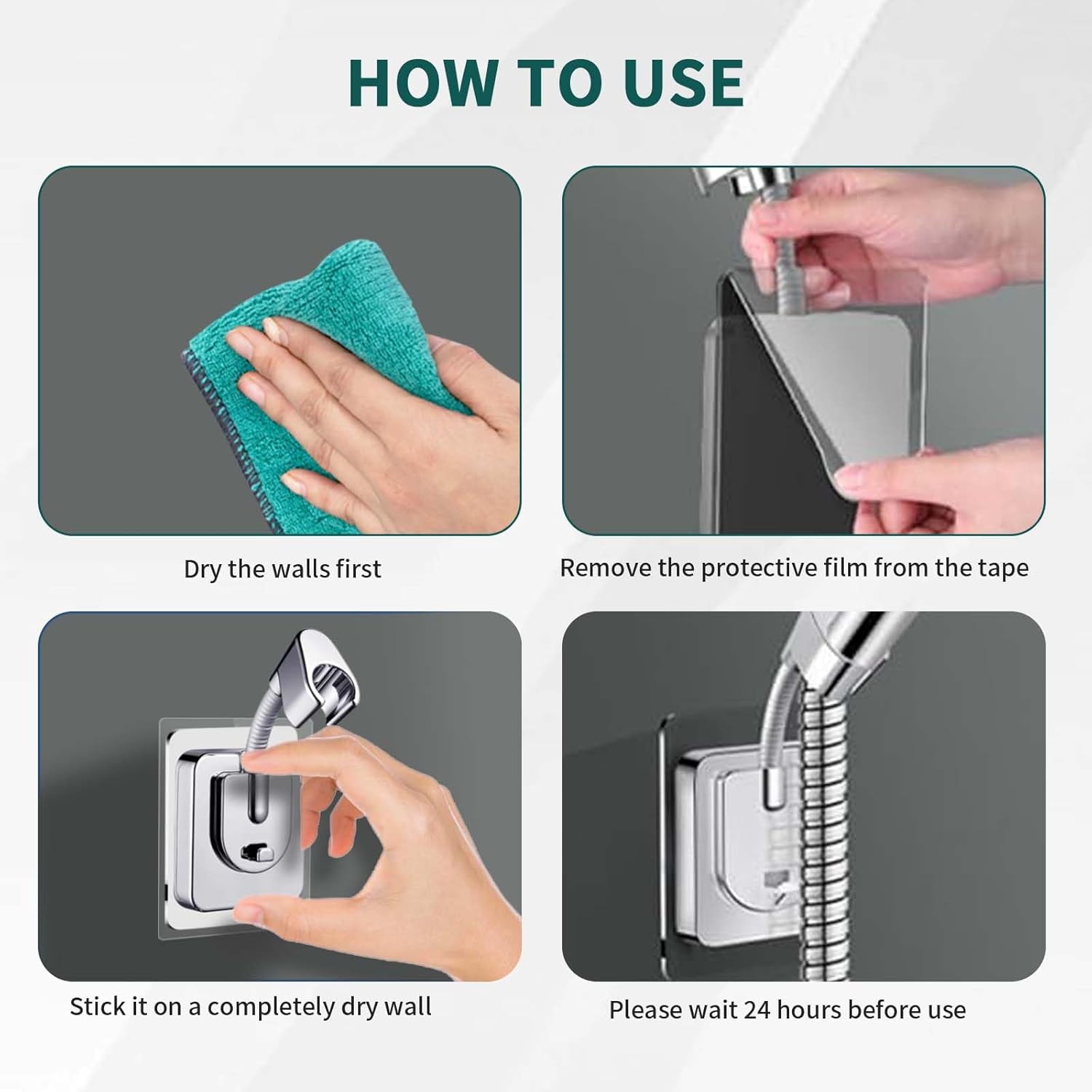 HOW TO USE

Dry the walls first

Remove the protective film from the tape

Stick it on a completely dry wall

Please wait 24 hours before use