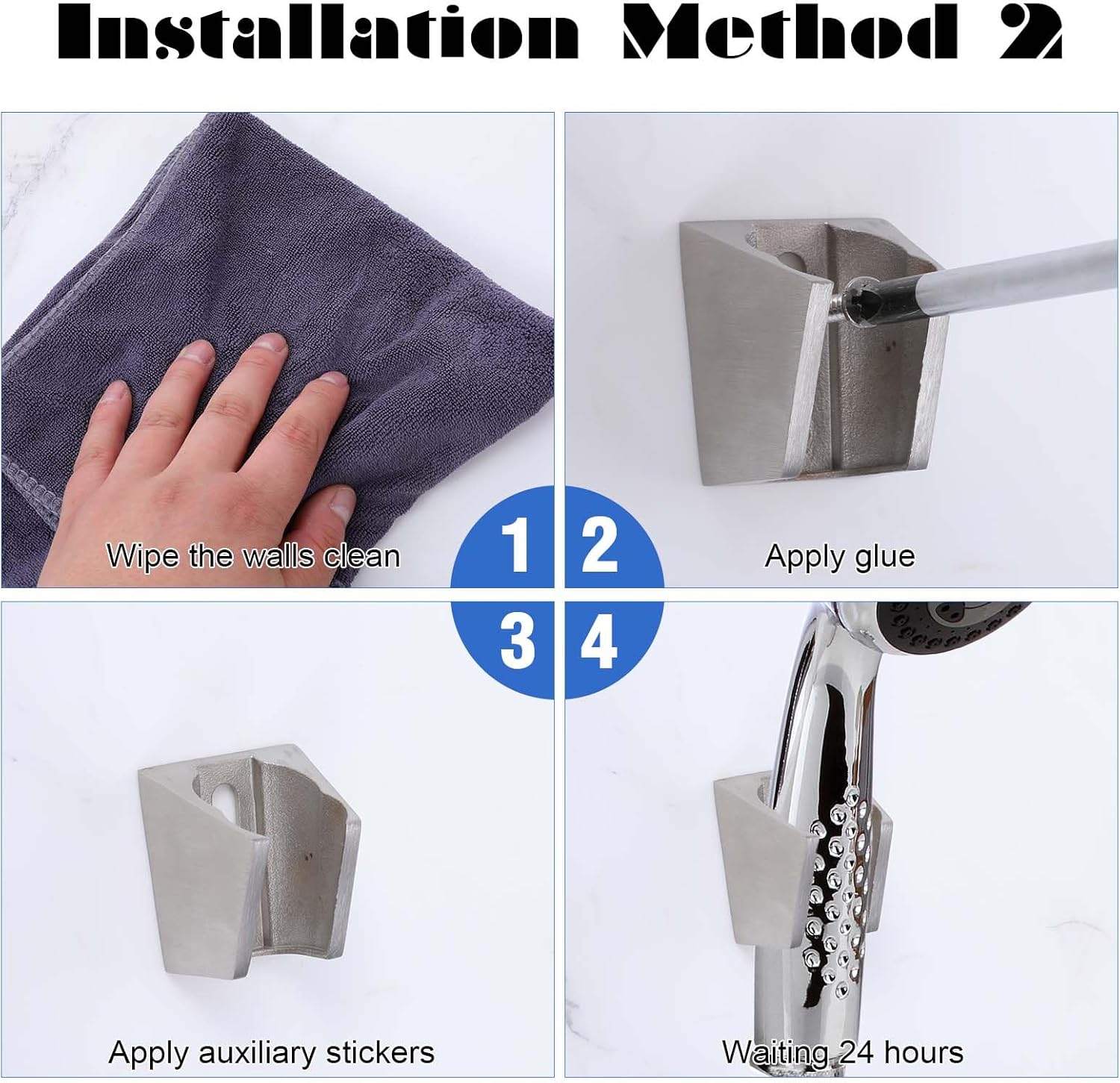 Installation Method 2

1

Wipe the walls clean

2

Apply glue

3

Apply auxiliary stickers

4

Waiting 24 hours