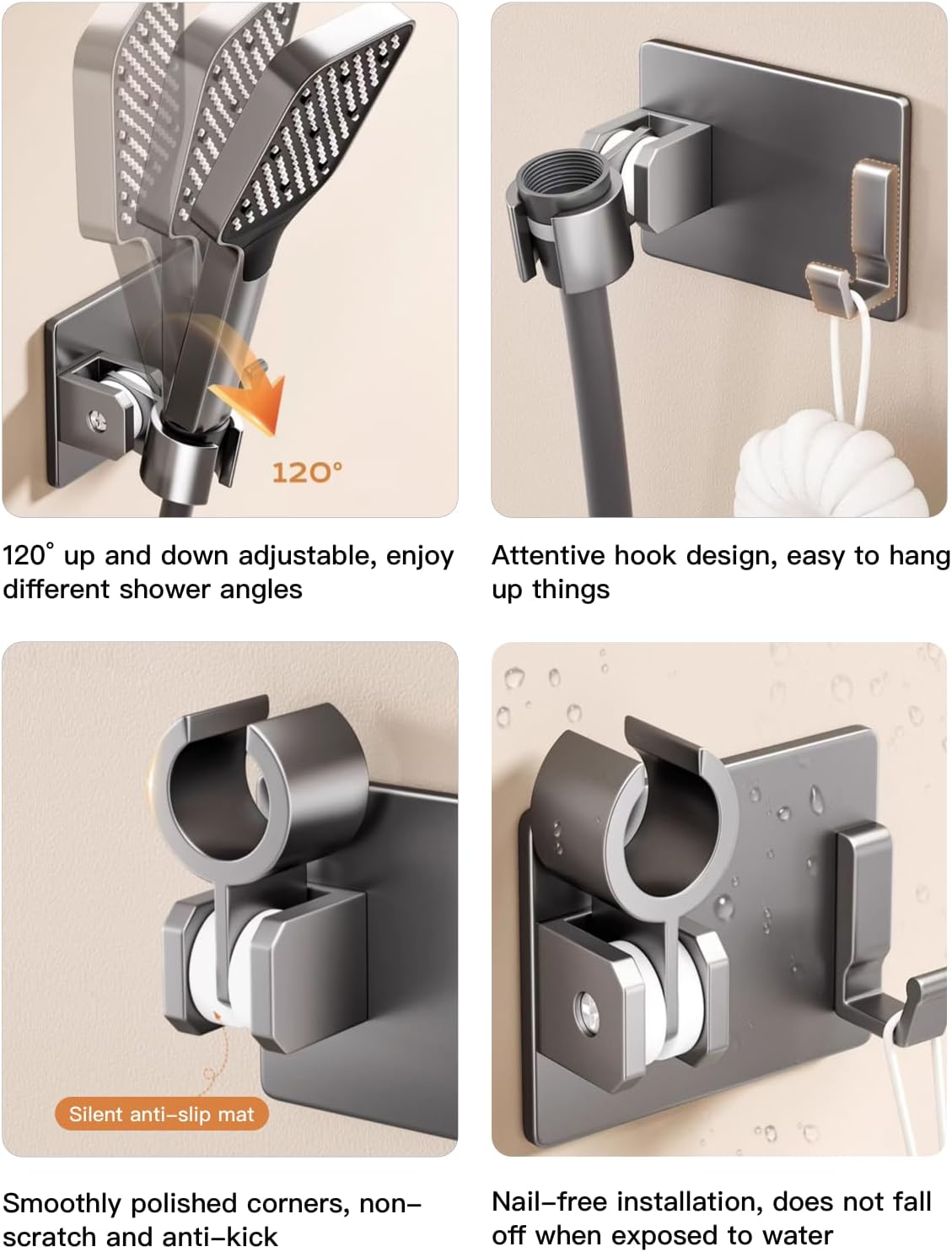 120°

120° up and down adjustable, enjoy different shower angles

Attentive hook design, easy to hang up things

Silent anti-slip mat

Smoothly polished corners, non-scratch and anti-kick

Nail-free installation, does not fall off when exposed to water