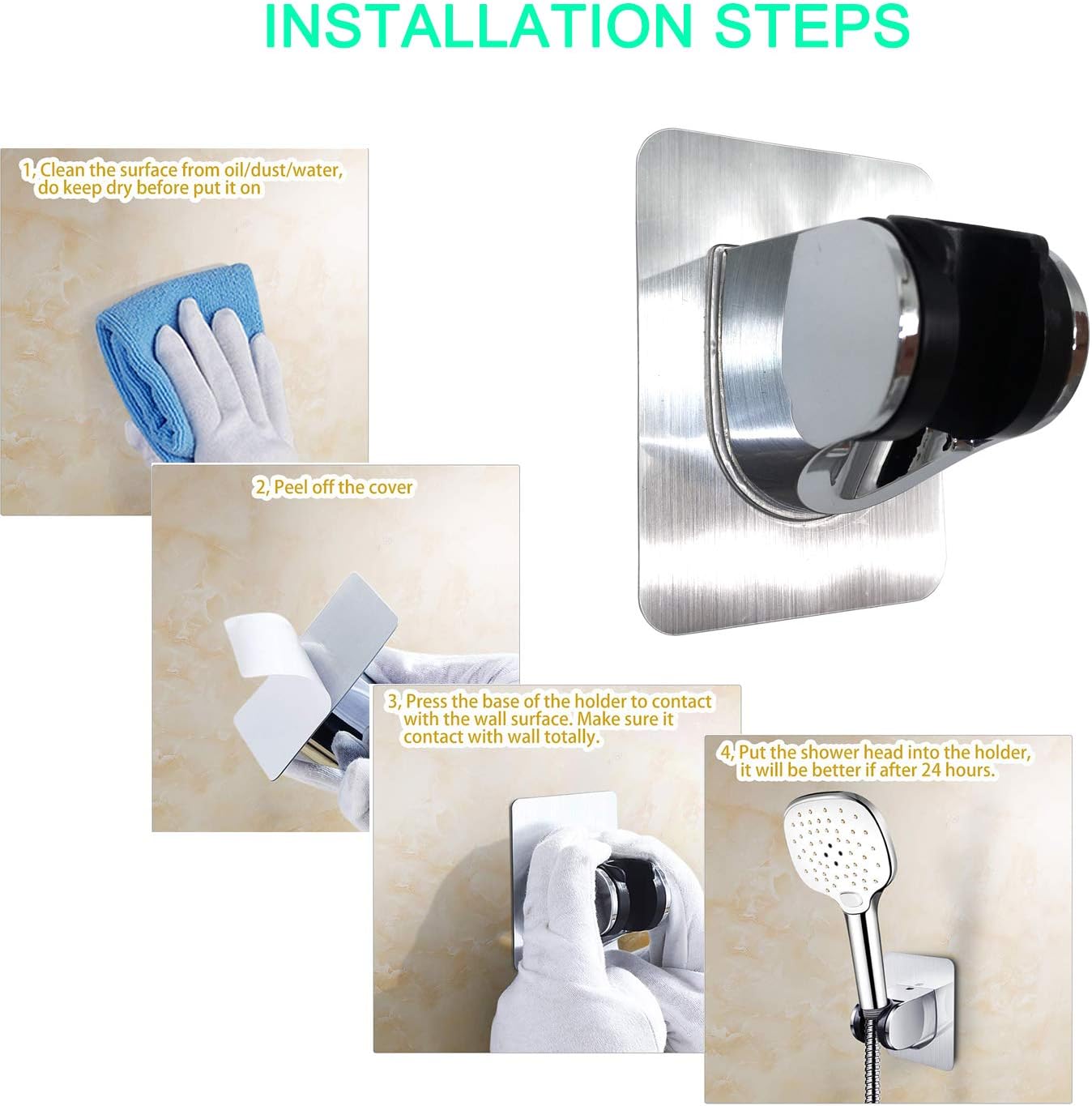 INSTALLATION STEPS

1, Clean the surface from oil/dust/water, do keep dry before put it on

2, Peel off the cover

3, Press the base of the holder to contact with the wall surface. Make sure it contact with wall totally.

4, Put the shower head into the holder, it will be better if after 24 hours.